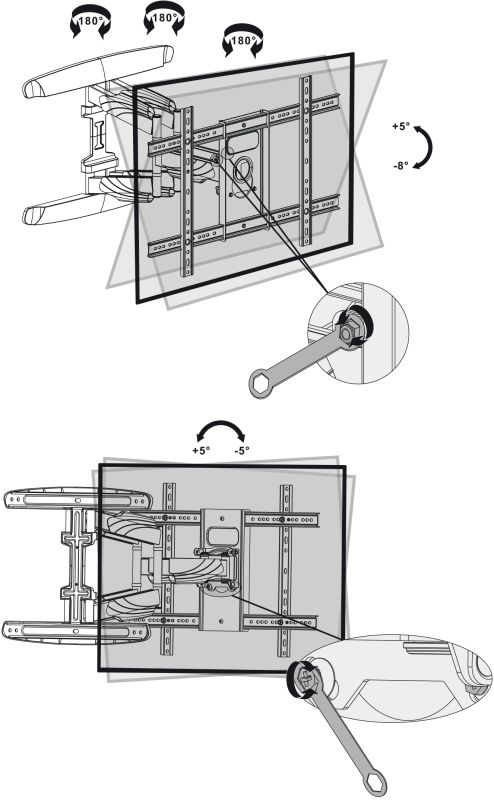 180°
180°
180°
+5°
-8°
+5°
-5°